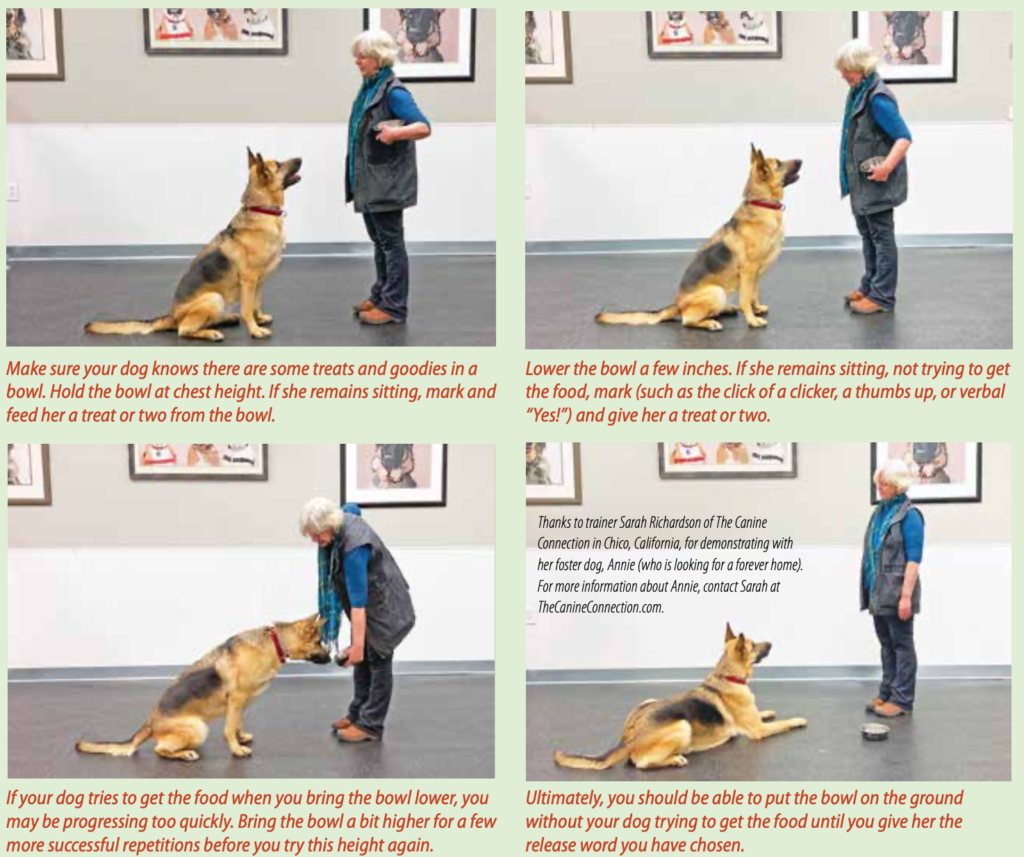 Make sure your dog knows there are some treats and goodies in a bowl. Hold the bowl at chest height. If she remains sitting, mark and feed her a treat or two from the bowl.

Lower the bowl a few inches. If she remains sitting, not trying to get the food, mark (such as the click of a clicker, a thumbs up, or verbal "Yes!") and give her a treat or two.

If your dog tries to get the food when you bring the bowl lower, you may be progressing too quickly. Bring the bowl a bit higher for a few more successful repetitions before you try this height again.

Thanks to trainer Sarah Richardson of The Canine Connection in Chico, California, for demonstrating with her foster dog, Annie (who is looking for a forever home). For more information about Annie, contact Sarah at TheCanineConnection.com.

Ultimately, you should be able to put the bowl on the ground without your dog trying to get the food until you give her the release word you have chosen.